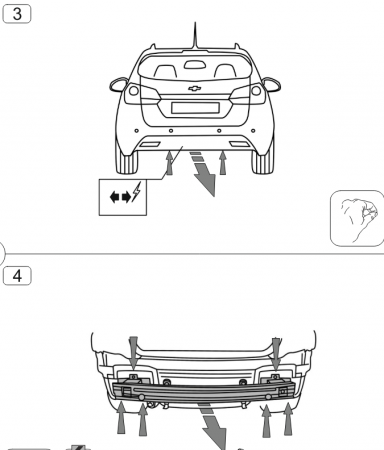 3

4